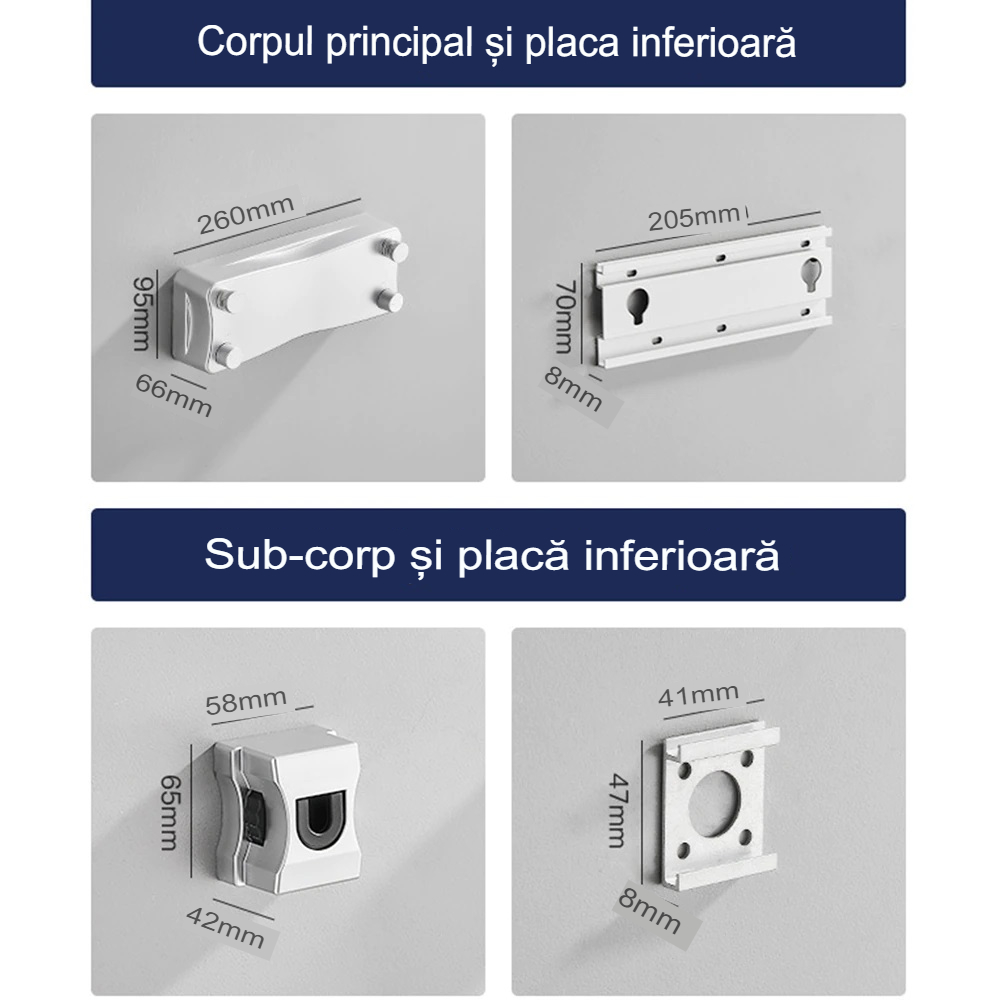 Corpul principal și placa inferioară

260mm
95mm
66mm

205mm
70mm
8mm

Sub-corp și placă inferioară

58mm
65mm
42mm

41mm
47mm
8mm